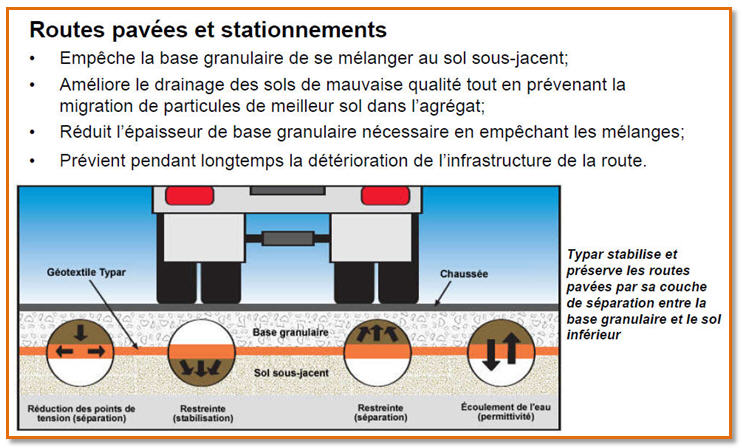 Routes pavées et stationnements

• Empêche la base granulaire de se mélanger au sol sous-jacent;

• Améliore le drainage des sols de mauvaise qualité tout en prévenant la migration de particules de meilleur sol dans l'agrégat;

• Réduit l'épaisseur de base granulaire nécessaire en empêchant les mélanges;

• Prévient pendant longtemps la détérioration de l'infrastructure de la route.

Géotextile Typar

Chaussée

Base granulaire

Sol sous-jacent

Réduction des points de tension (séparation)

Restreinte (stabilisation)

Restreinte (séparation)

Écoulement de l'eau (permittivité)

Typar stabilise et préserve les routes pavées par sa couche de séparation entre la base granulaire et le sol inférieur